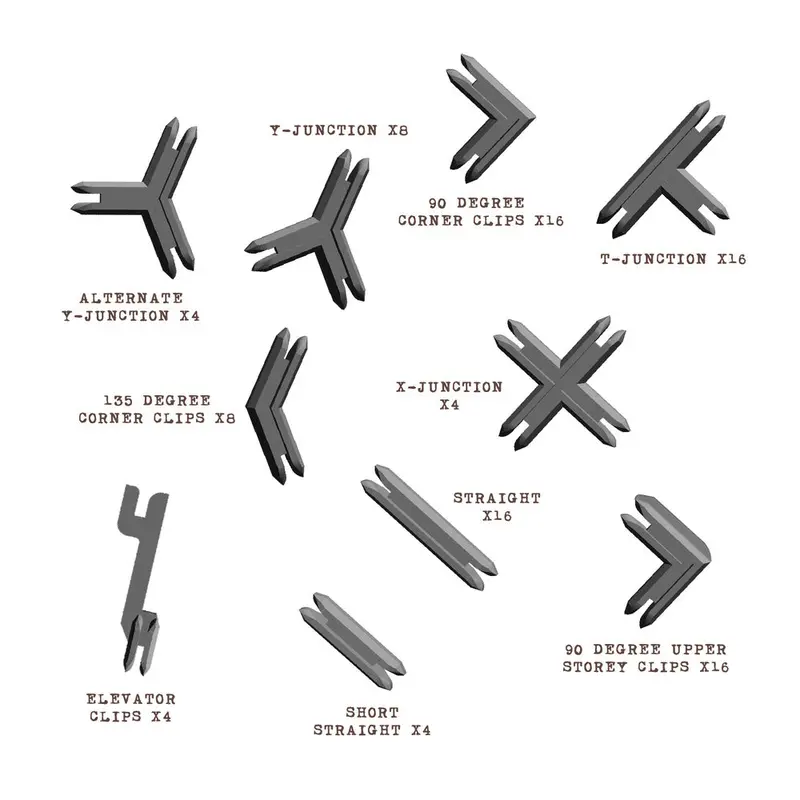 Y-JUNCTION X8

90 DEGREE
CORNER CLIPS X16

T-JUNCTION X16

ALTERNATE
Y-JUNCTION X4

135 DEGREE
CORNER CLIPS X8

X-JUNCTION
X4

STRAIGHT
X16

90 DEGREE UPPER
STOREY CLIPS X16

ELEVATOR
CLIPS X4

SHORT
STRAIGHT X4